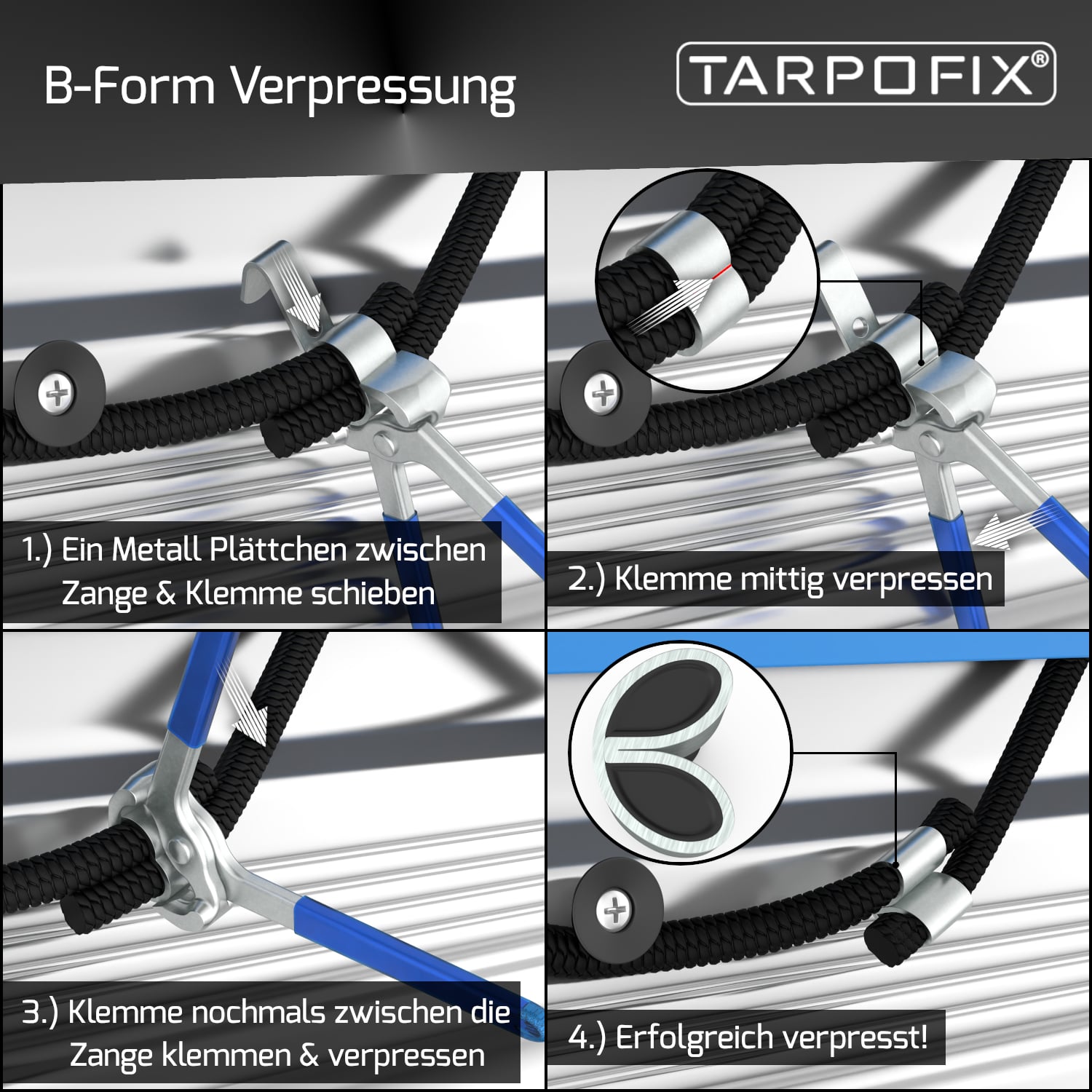 B-Form Verpressung

TARPOFIX®

1.) Ein Metall Plättchen zwischen Zange & Klemme schieben

2.) Klemme mittig verpressen

3.) Klemme nochmals zwischen die Zange klemmen & verpressen

4.) Erfolgreich verpresst!