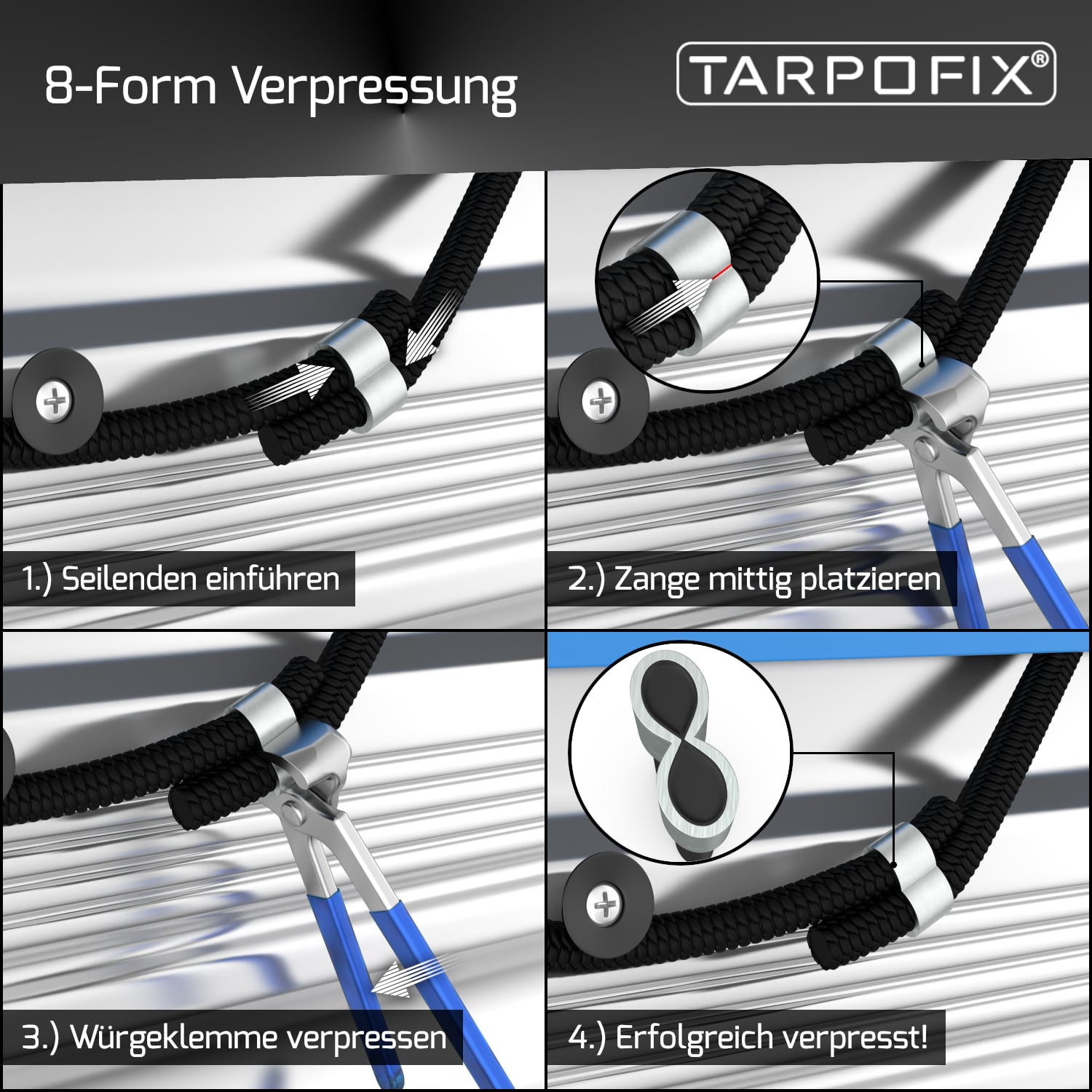 8-Form Verpressung

TARPOFIX®

1.) Seilenden einführen

2.) Zange mittig platzieren

3.) Würgeklemme verpressen

4.) Erfolgreich verpresst!