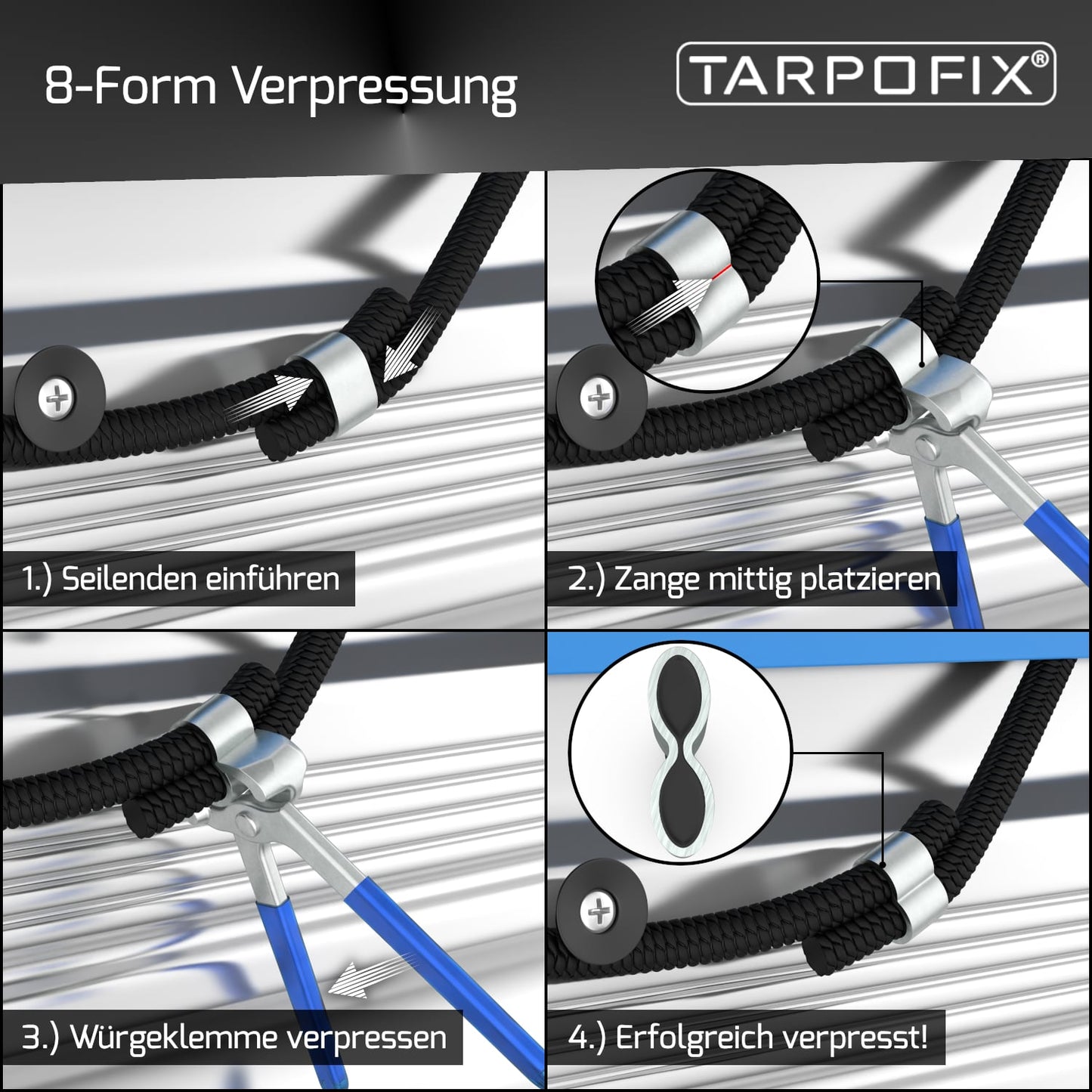 8-Form Verpressung

TARPOFIX®

1.) Seilenden einführen

2.) Zange mittig platzieren

3.) Würgeklemme verpressen

4.) Erfolgreich verpresst!